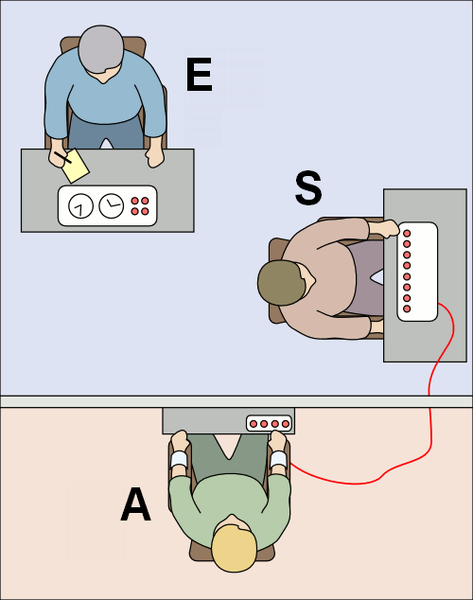 E

S

A